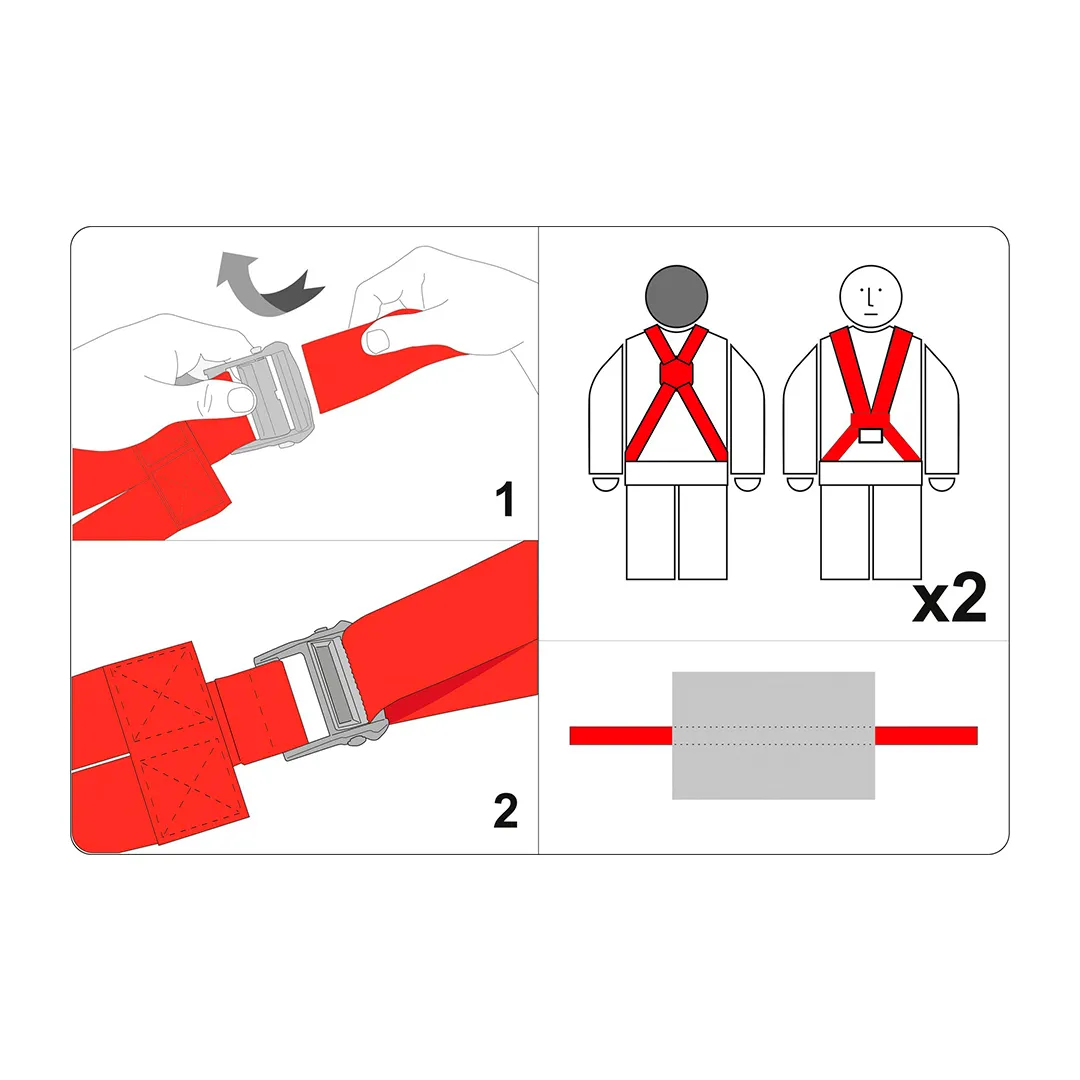 1

2

x2