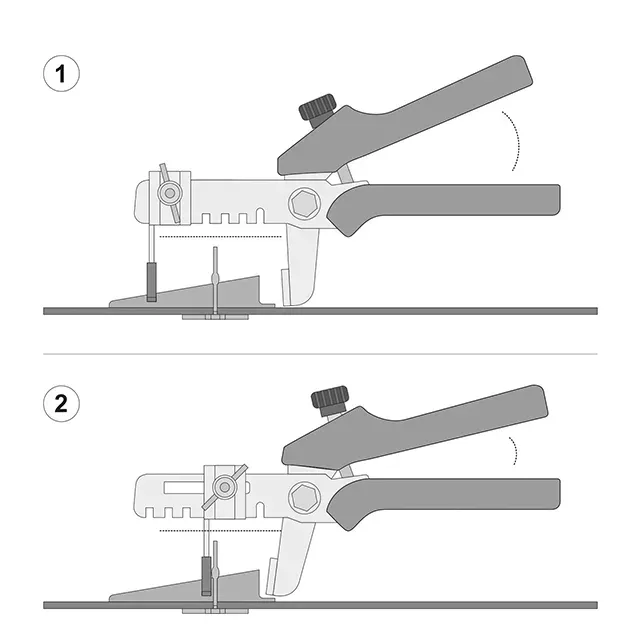 1

2